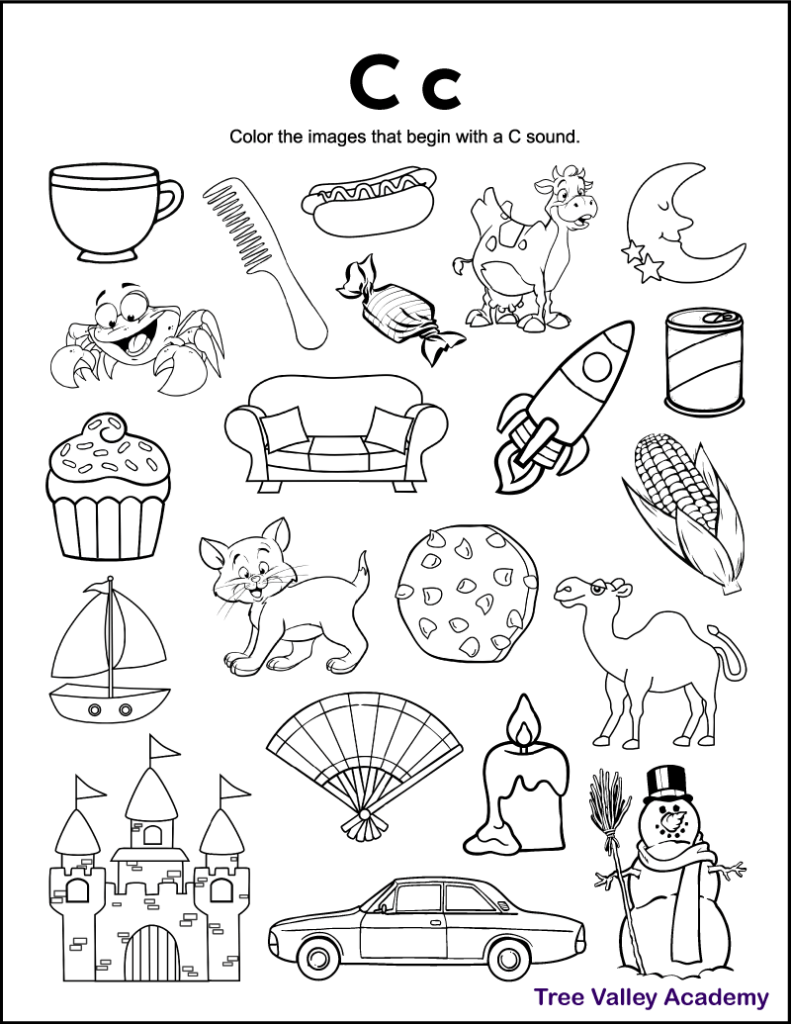 C c

Color the images that begin with a C sound.

Tree Valley Academy