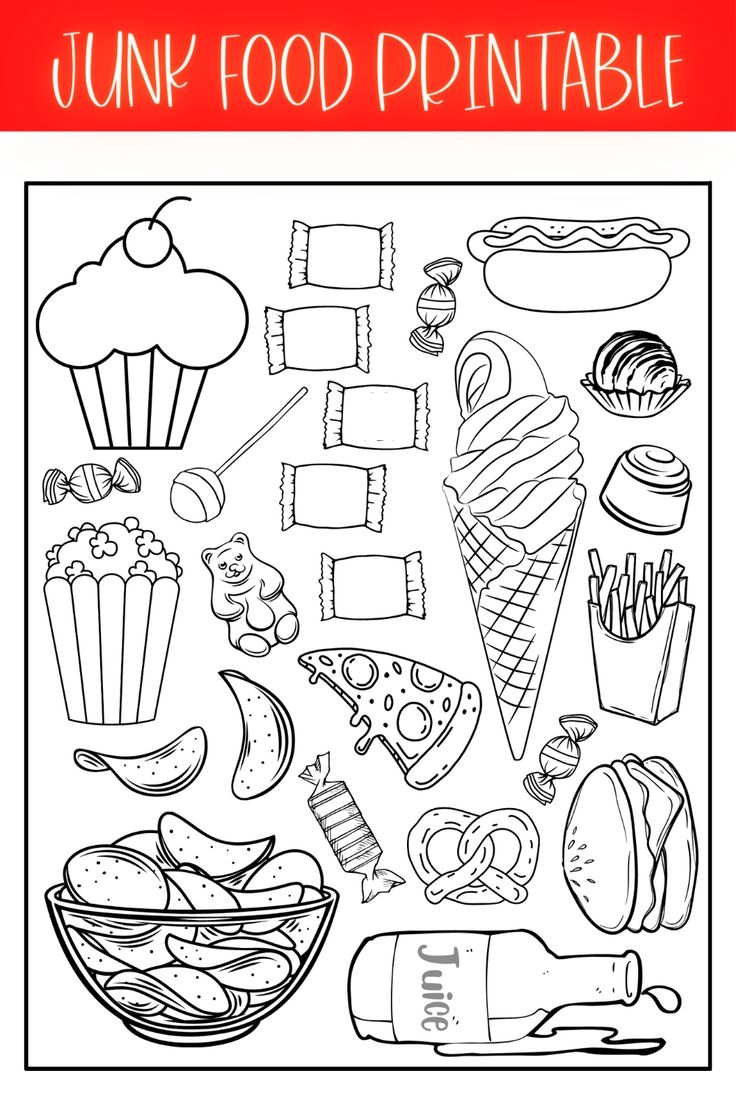 JUNK FOOD PRINTABLE

Juice