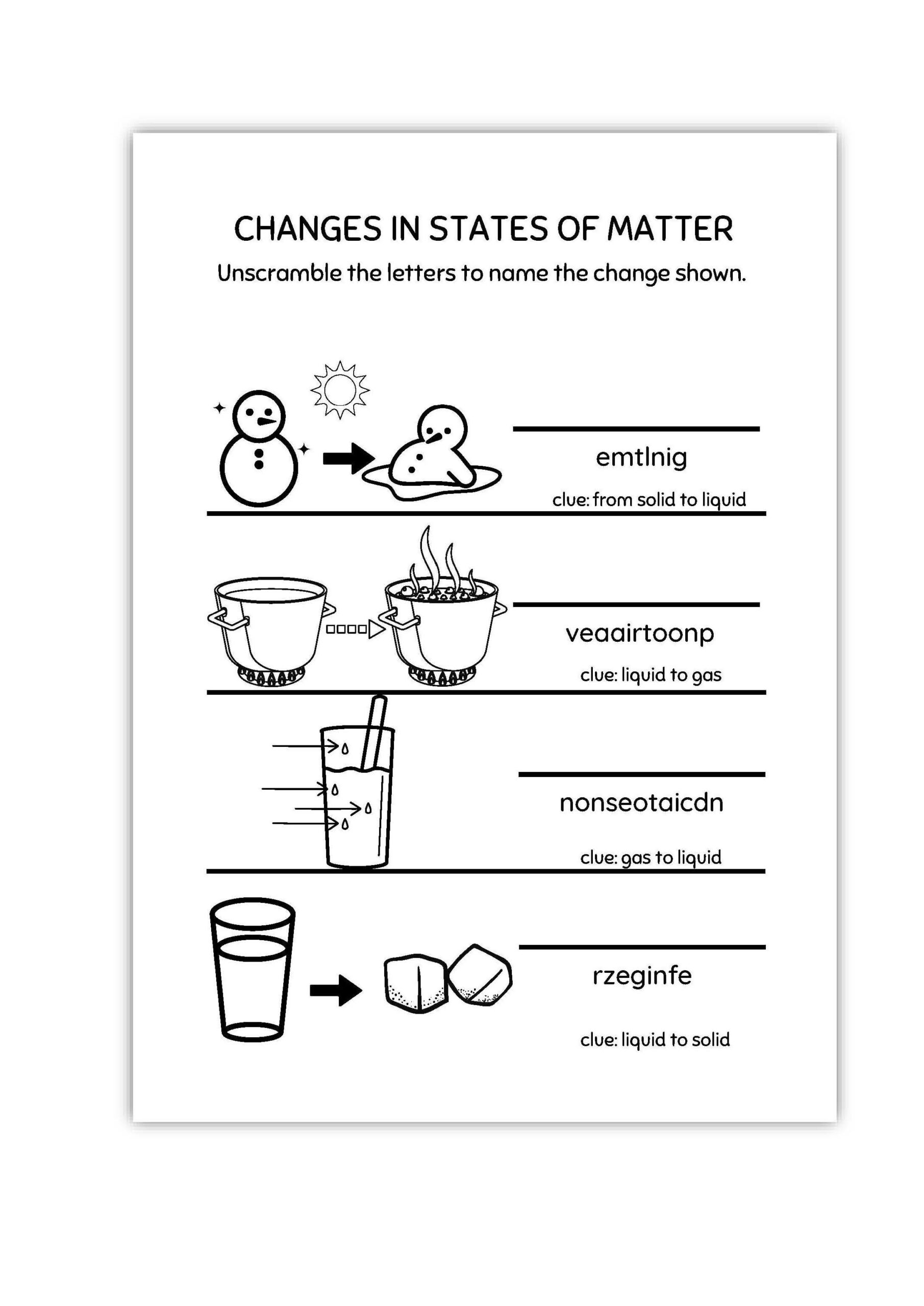 CHANGES IN STATES OF MATTER

Unscramble the letters to name the change shown.

emtlnig

clue: from solid to liquid

veaairtoonp

clue: liquid to gas

nonseotaicdn

clue: gas to liquid

rzeginfe

clue: liquid to solid